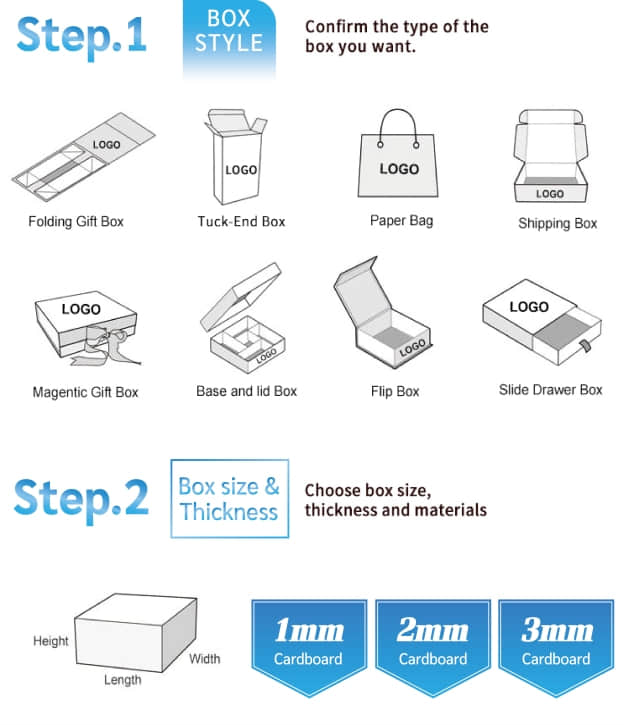 Step.1

BOX STYLE

Confirm the type of the box you want.

LOGO
Folding Gift Box

LOGO
Tuck-End Box

LOGO
Paper Bag

LOGO
Shipping Box

LOGO
Magentic Gift Box

LOGO
Base and lid Box

LOGO
Flip Box

LOGO
Slide Drawer Box

Step.2

Box size & Thickness

Choose box size, thickness and materials

Height
Length
Width

1mm
Cardboard

2mm
Cardboard

3mm
Cardboard